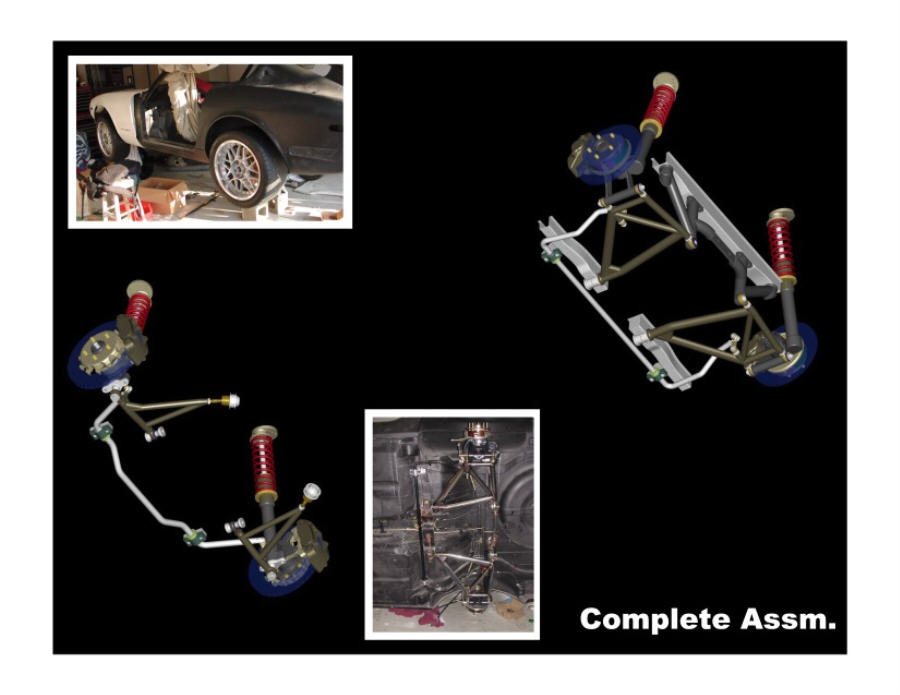 Complete Assm.