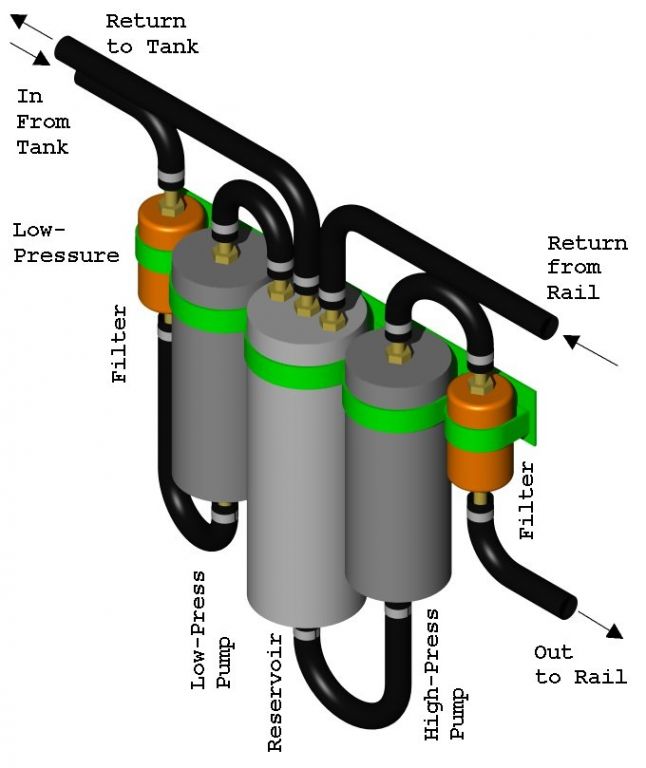 Return to Tank

In From Tank

Low-Pressure

Filter

Return from Rail

Filter

Low-Press Pump

Reservoir

High-Press Pump

Out to Rail