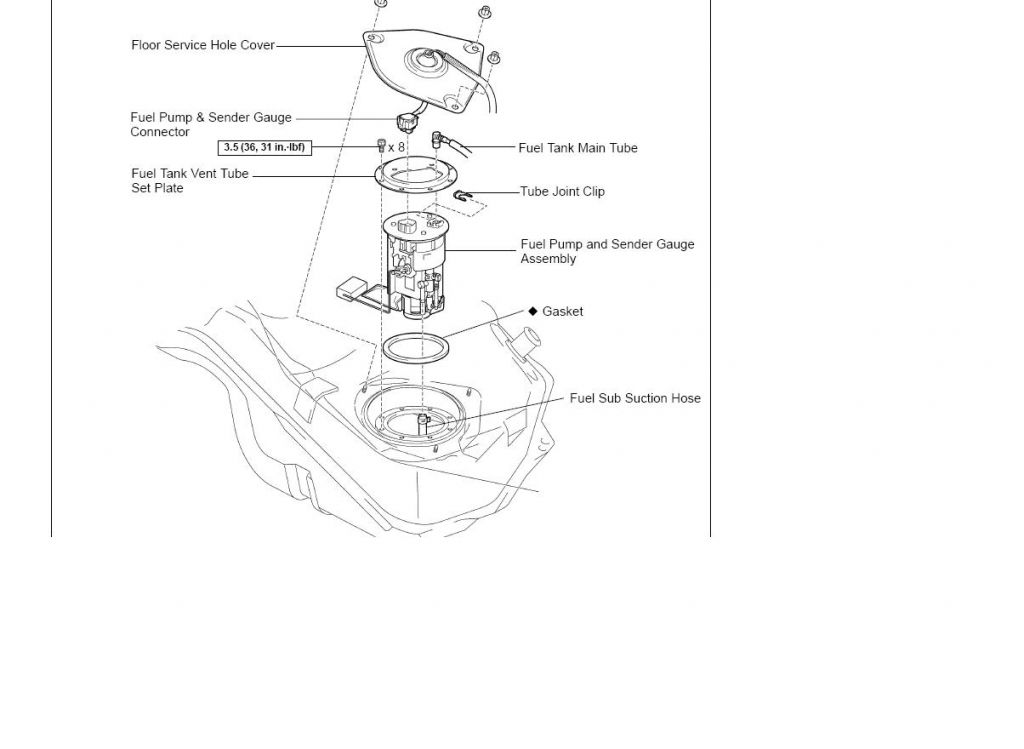 Floor Service Hole Cover

Fuel Pump & Sender Gauge Connector

3.5 (36, 31 in.·lbf)

x 8

Fuel Tank Main Tube

Fuel Tank Vent Tube Set Plate

Tube Joint Clip

Fuel Pump and Sender Gauge Assembly

◆ Gasket

Fuel Sub Suction Hose