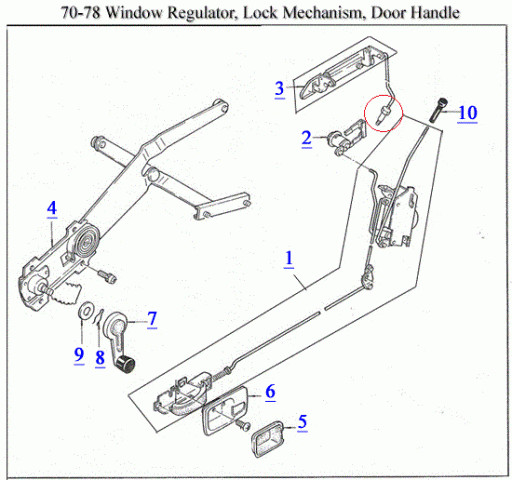 70-78 Window Regulator, Lock Mechanism, Door Handle

3
10
2
4
1
7
9
8
6
5