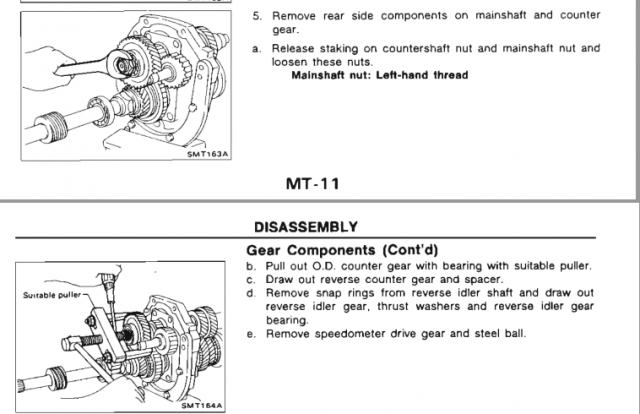 SMT163A

5. Remove rear side components on mainshaft and counter gear.

a. Release staking on countershaft nut and mainshaft nut and loosen these nuts.

Mainshaft nut: Left-hand thread

MT-11

DISASSEMBLY

Gear Components (Cont'd)

Suitable puller

SMT164A

b. Pull out O.D. counter gear with bearing with suitable puller.

c. Draw out reverse counter gear and spacer.

d. Remove snap rings from reverse idler shaft and draw out reverse idler gear, thrust washers and reverse idler gear bearing.

e. Remove speedometer drive gear and steel ball.