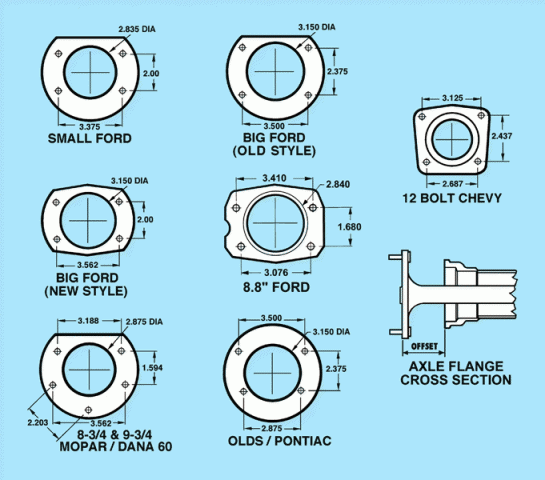 2.835 DIA
2.00
3.375
SMALL FORD

3.150 DIA
2.375
3.500
BIG FORD
(OLD STYLE)

3.125
2.437
2.687
12 BOLT CHEVY

3.150 DIA
2.00
3.562
BIG FORD
(NEW STYLE)

3.410
2.840
1.680
3.076
8.8" FORD

OFFSET
AXLE FLANGE
CROSS SECTION

3.188
2.875 DIA
1.594
2.203
3.562
8-3/4 & 9-3/4
MOPAR / DANA 60

3.500
3.150 DIA
2.375
2.875
OLDS / PONTIAC