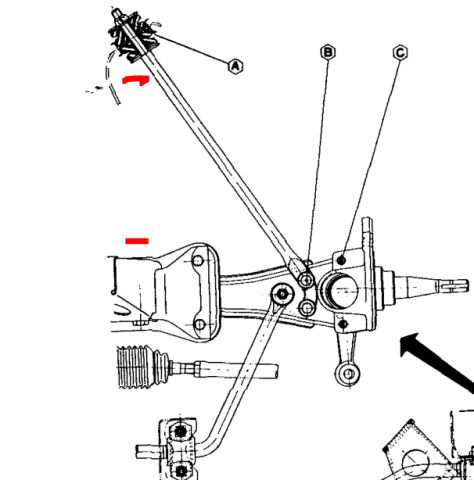 A
B
C