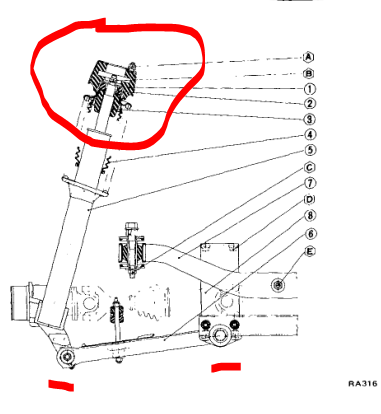 A
B
1
2
3
4
5
C
7
D
8
6
E
RA316