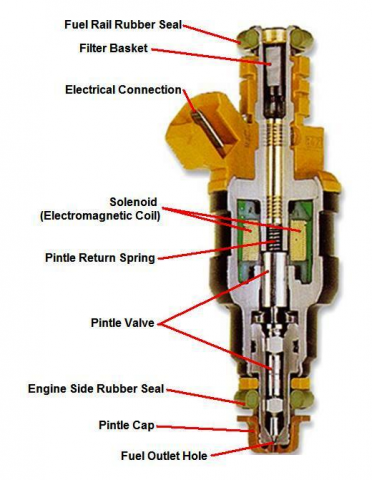 Fuel Rail Rubber Seal

Filter Basket

Electrical Connection

Solenoid
(Electromagnetic Coil)

Pintle Return Spring

Pintle Valve

Engine Side Rubber Seal

Pintle Cap

Fuel Outlet Hole