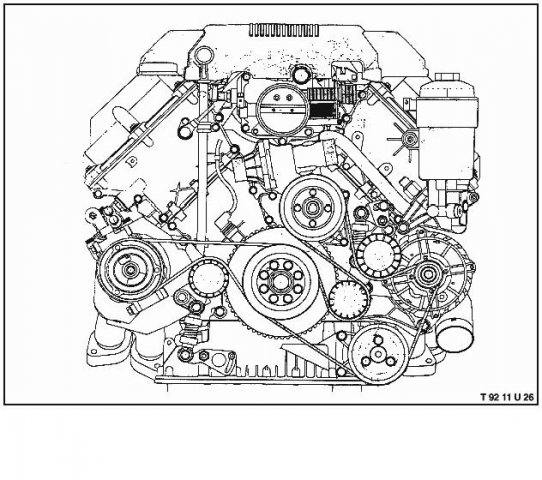 T 92 11 U 26