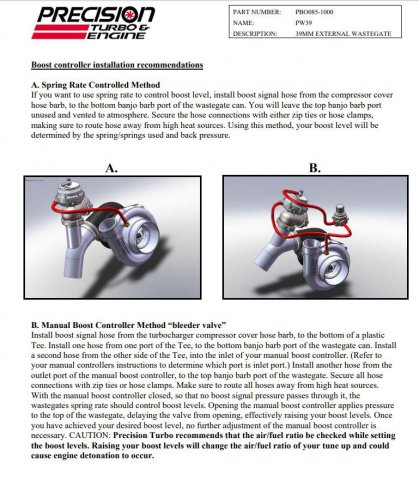 PRECISION TURBO & ENGINE

| PART NUMBER: | PBO085-1000 |
|---|---|
| NAME: | PW39 |
| DESCRIPTION: | 39MM EXTERNAL WASTEGATE |

Boost controller installation recommendations

A. Spring Rate Controlled Method
If you want to use spring rate to control boost level, install boost signal hose from the compressor cover hose barb, to the bottom banjo barb port of the wastegate can. You will leave the top banjo barb port unused and vented to atmosphere. Secure the hose connections with either zip ties or hose clamps, making sure to route hose away from high heat sources. Using this method, your boost level will be determined by the spring/springs used and back pressure.

A.

B.

B. Manual Boost Controller Method "bleeder valve"
Install boost signal hose from the turbocharger compressor cover hose barb, to the bottom of a plastic Tee. Install one hose from one port of the Tee, to the bottom banjo barb port of the wastegate can. Install a second hose from the other side of the Tee, into the inlet of your manual boost controller. (Refer to your manual controllers instructions to determine which port is inlet port.) Install another hose from the outlet port of the manual boost controller, to the top banjo barb port of the wastegate. Secure all hose connections with zip ties or hose clamps. Make sure to route all hoses away from high heat sources. With the manual boost controller closed, so that no boost signal pressure passes through it, the wastegates spring rate should control boost levels. Opening the manual boost controller applies pressure to the top of the wastegate, delaying the valve from opening, effectively raising your boost levels. Once you have achieved your desired boost level, no further adjustment of the manual boost controller is necessary. CAUTION: Precision Turbo recommends that the air/fuel ratio be checked while setting the boost levels. Raising your boost levels will change the air/fuel ratio of your tune up and could cause engine detonation to occur.