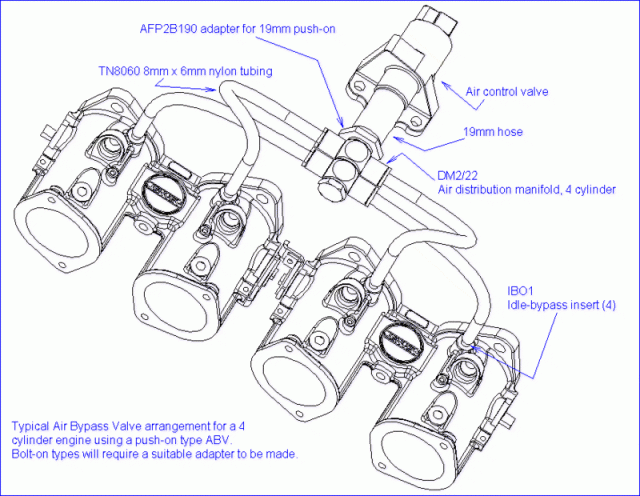 AFP2B190 adapter for 19mm push-on

TN8060 8mm x 6mm nylon tubing

Air control valve

19mm hose

DM2/22
Air distribution manifold, 4 cylinder

IBO1
Idle-bypass insert (4)

Typical Air Bypass Valve arrangement for a 4 cylinder engine using a push-on type ABV.
Bolt-on types will require a suitable adapter to be made.